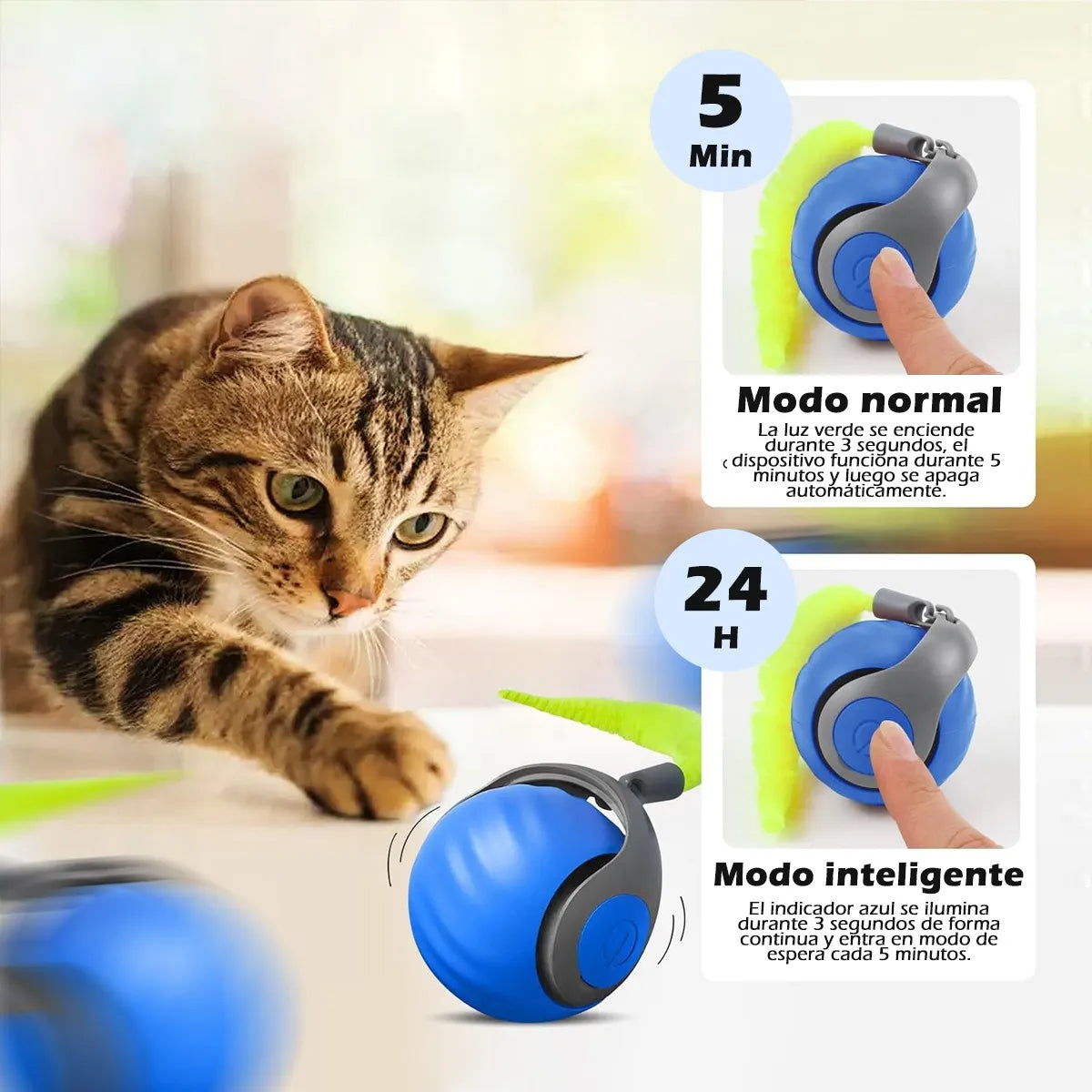 5
Min

Modo normal
La luz verde se enciende durante 3 segundos, el dispositivo funciona durante 5 minutos y luego se apaga automáticamente.

24
H

Modo inteligente
El indicador azul se ilumina durante 3 segundos de forma continua y entra en modo de espera cada 5 minutos.